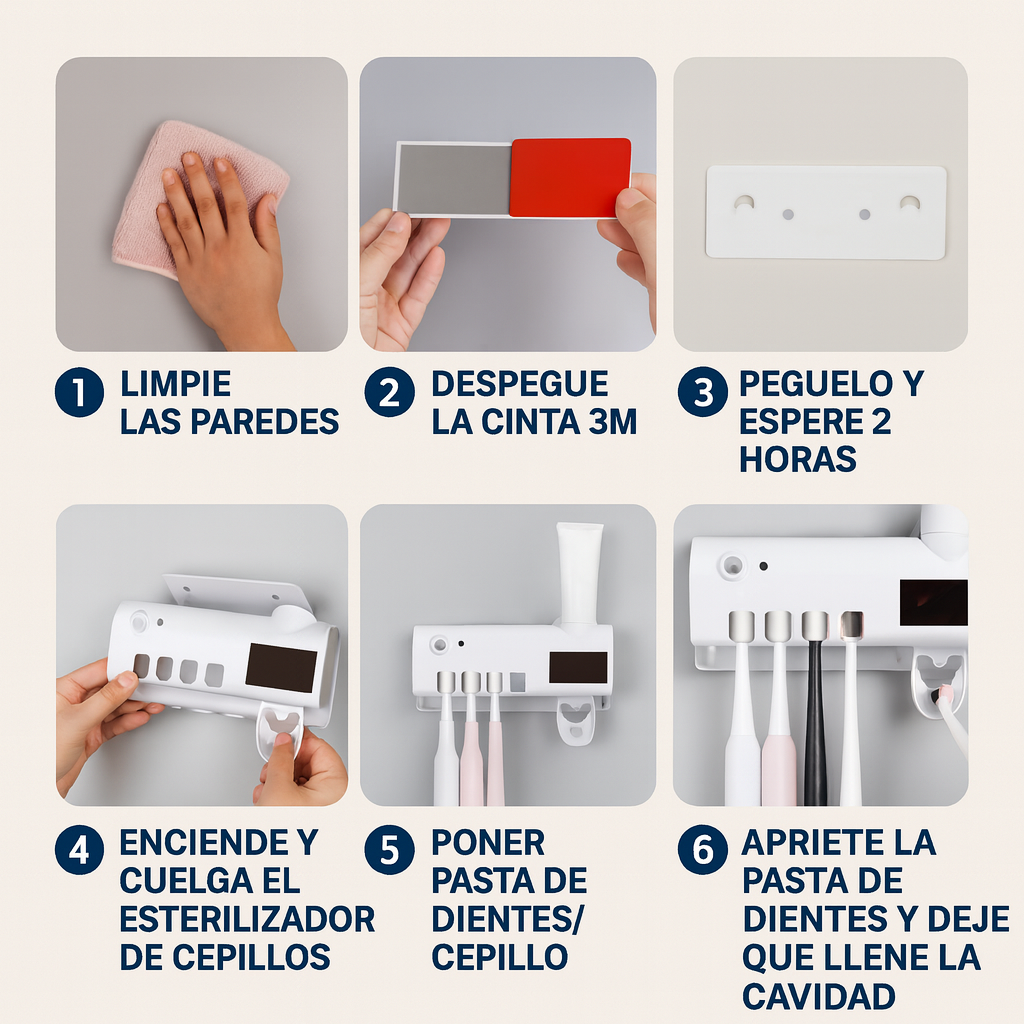 1 LIMPIE LAS PAREDES

2 DESPEGUE LA CINTA 3M

3 PEGUELO Y ESPERE 2 HORAS

4 ENCIENDE Y CUELGA EL ESTERILIZADOR DE CEPILLOS

5 PONER PASTA DE DIENTES/ CEPILLO

6 APRIETE LA PASTA DE DIENTES Y DEJE QUE LLENE LA CAVIDAD